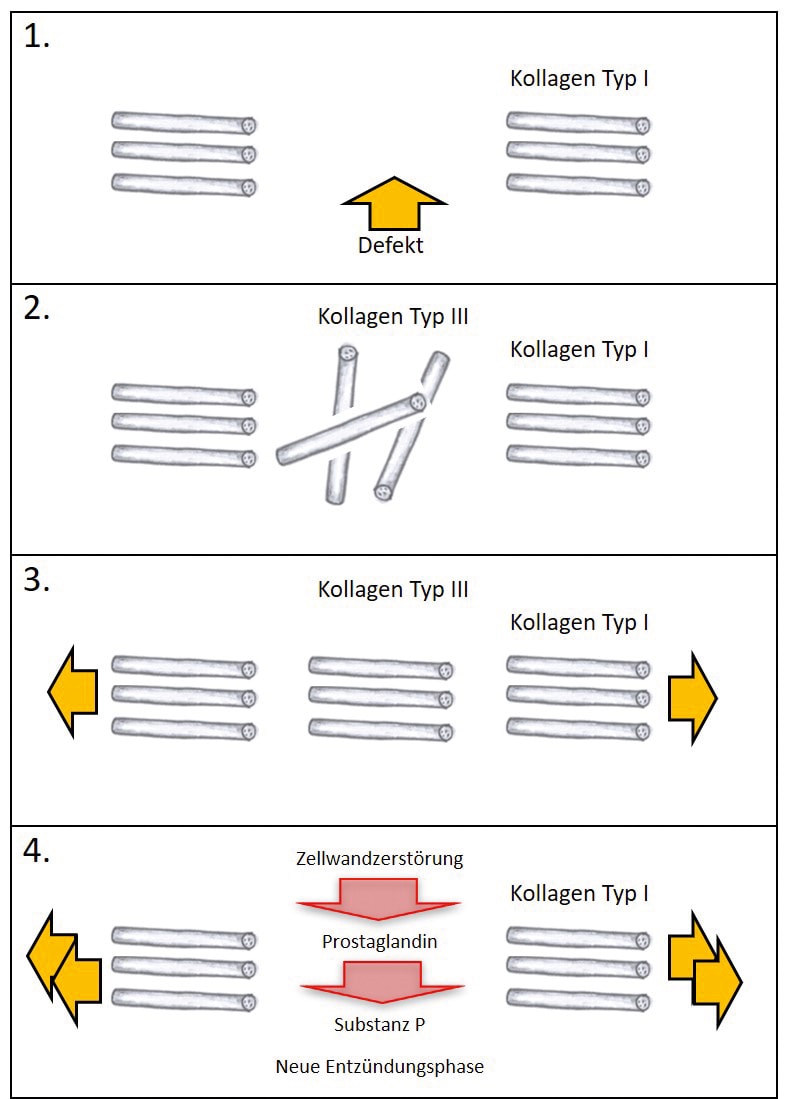 1.

Kollagen Typ I

Defekt

2.

Kollagen Typ III

Kollagen Typ I

3.

Kollagen Typ III

Kollagen Typ I

4.

Zellwandzerstörung

Kollagen Typ I

Prostaglandin

Substanz P

Neue Entzündungsphase