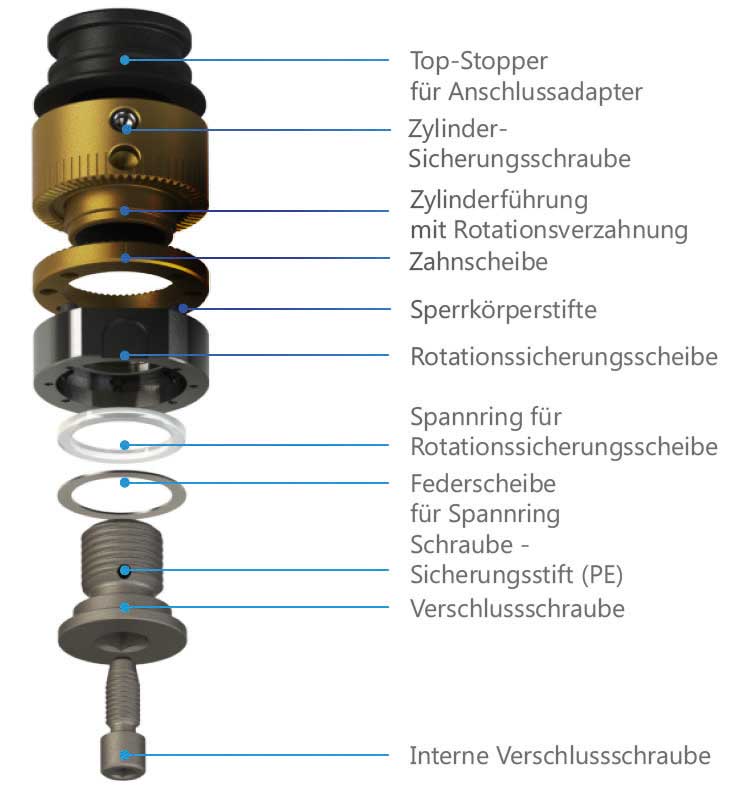 Top-Stopper für Anschlussadapter

Zylinder-Sicherungsschraube

Zylinderführung mit Rotationsverzahnung

Zahnscheibe

Sperrkörperstifte

Rotationssicherungsscheibe

Spannring für Rotationssicherungsscheibe

Federscheibe für Spannring

Schraube - Sicherungsstift (PE)

Verschlussschraube

Interne Verschlussschraube