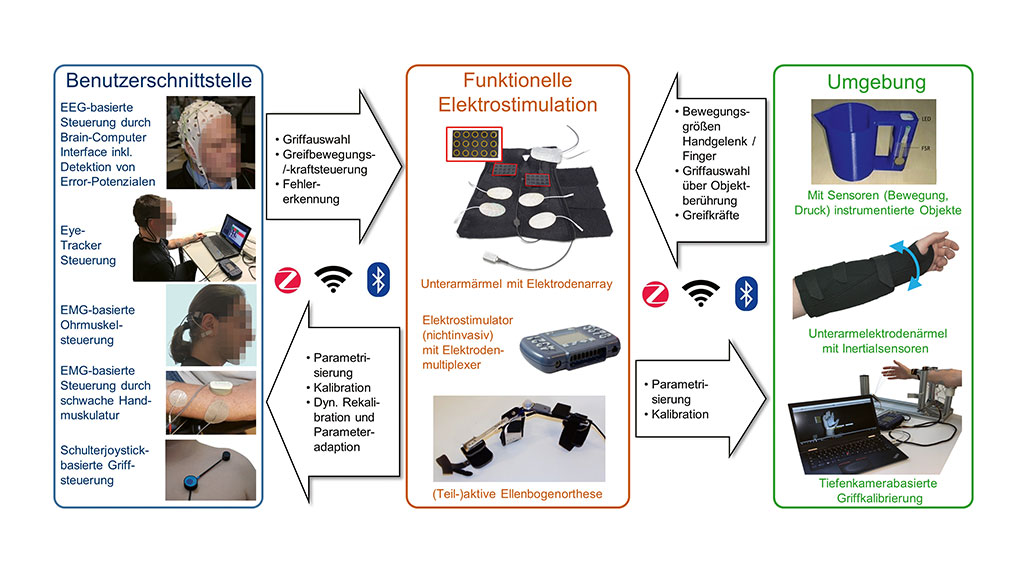 Benutzerschnittstelle

EEG-basierte Steuerung durch Brain-Computer Interface inkl. Detektion von Error-Potenzialen

Eye-Tracker Steuerung

EMG-basierte Ohrmuskelsteuerung

EMG-basierte Steuerung durch schwache Handmuskulatur

Schulterjoystick-basierte Griffsteuerung

• Griffauswahl
• Greifbewegungs-/-kraftsteuerung
• Fehlererkennung

• Parametrisierung
• Kalibration
• Dyn. Rekalibration und Parameteradaption

Funktionelle Elektrostimulation

Unterarmärmel mit Elektrodenarray

Elektrostimulator (nichtinvasiv) mit Elektrodenmultiplexer

(Teil-)aktive Ellenbogenorthese

• Bewegungsgrößen Handgelenk / Finger
• Griffauswahl über Objektberührung
• Greifkräfte

• Parametrisierung
• Kalibration

Umgebung

LED

FSR

Mit Sensoren (Bewegung, Druck) instrumentierte Objekte

Unterarmelektrodenärmel mit Inertialsensoren

Tiefenkamerabasierte Griffkalibrierung