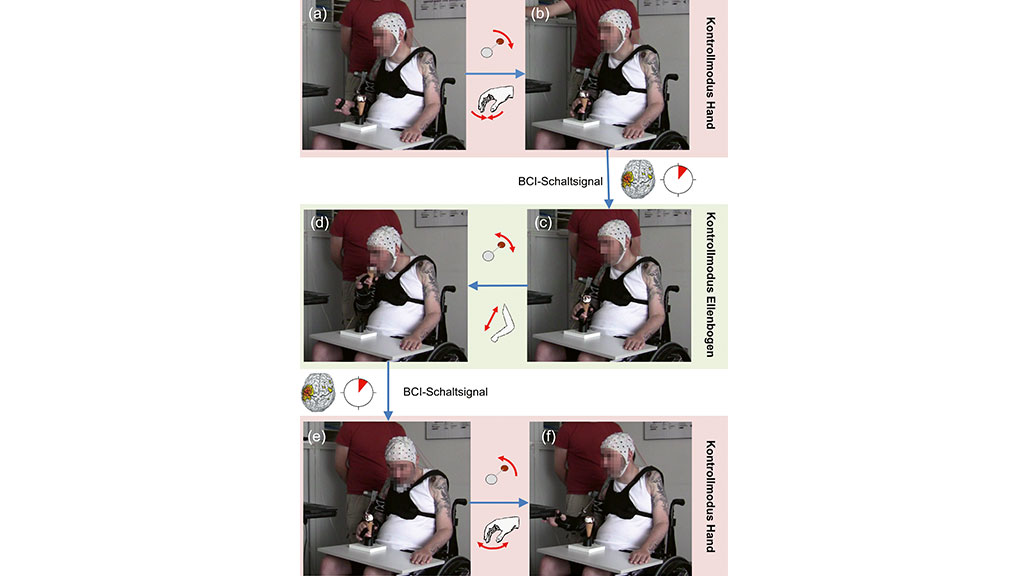 (a)

(b)

Kontrollmodus Hand

BCI-Schaltsignal

(d)

(c)

Kontrollmodus Ellenbogen

BCI-Schaltsignal

(e)

(f)

Kontrollmodus Hand