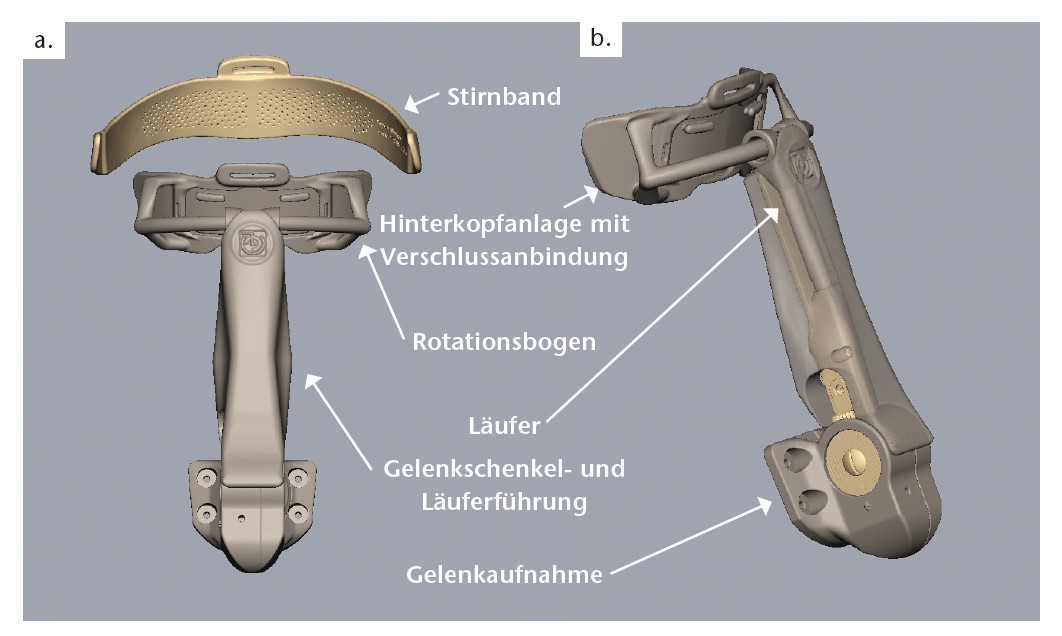 a.

b.

Stirnband

Hinterkopfanlage mit Verschlussanbindung

Rotationsbogen

Läufer

Gelenkschenkel- und Läuferführung

Gelenkaufnahme