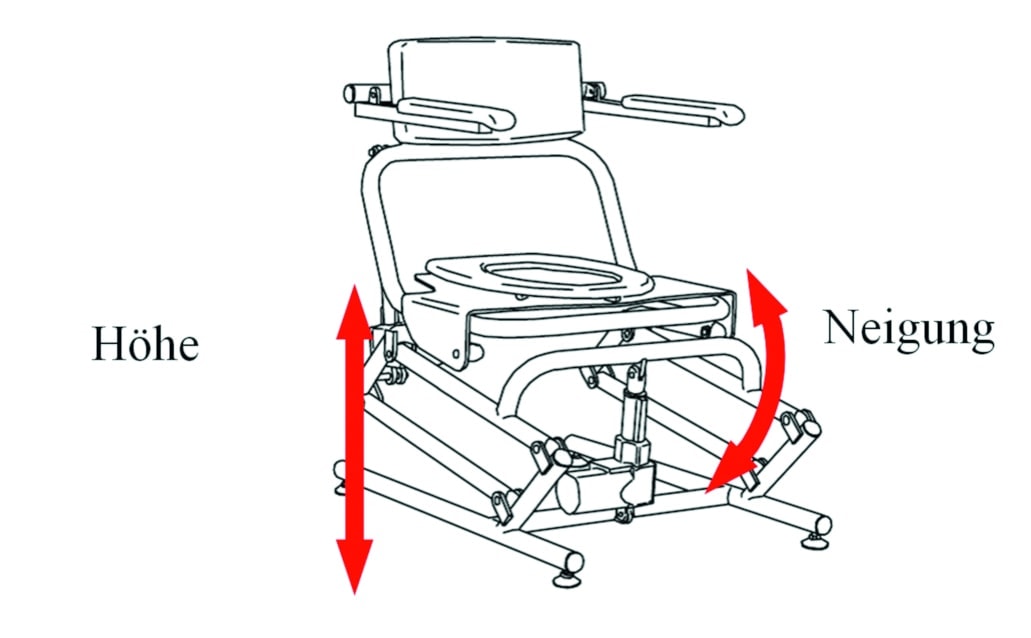 Höhe

Neigung