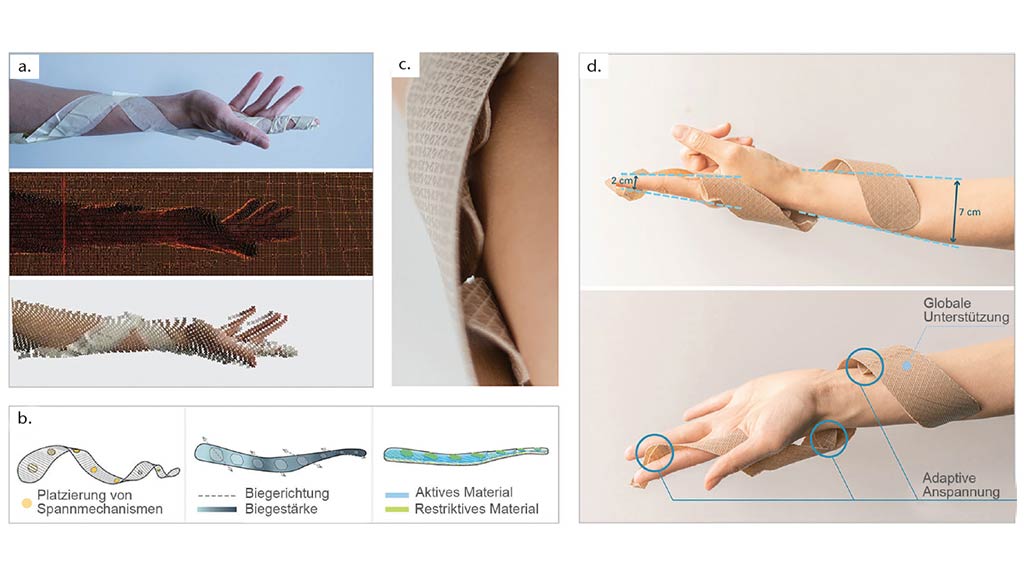 a.

b.

Platzierung von Spannmechanismen

Biegerichtung
Biegestärke

Aktives Material
Restriktives Material

c.

d.

2 cm

7 cm

Globale Unterstützung

Adaptive Anspannung