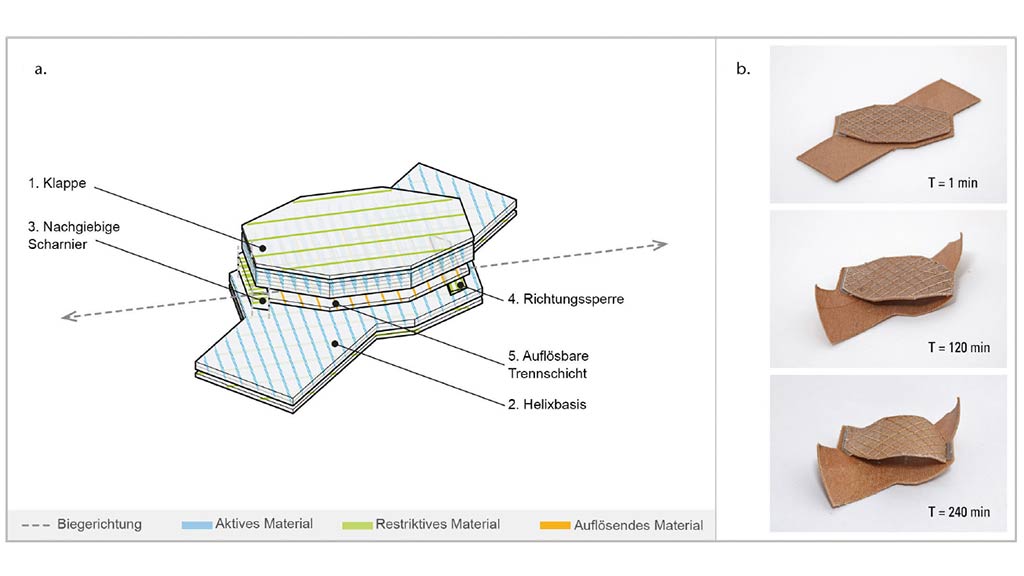 a.

1. Klappe

3. Nachgiebige Scharnier

4. Richtungssperre

5. Auflösbare Trennschicht

2. Helixbasis

Biegerichtung
Aktives Material
Restriktives Material
Auflösendes Material

b.

T = 1 min

T = 120 min

T = 240 min