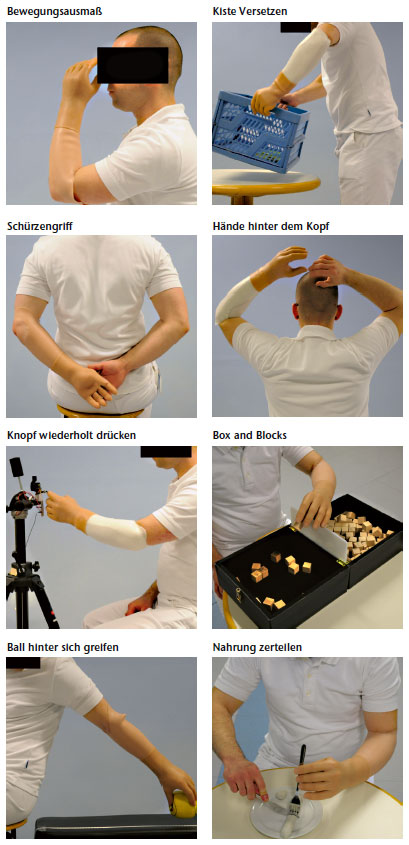 Bewegungsausmaß

Kiste Versetzen

Schürzengriff

Hände hinter dem Kopf

Knopf wiederholt drücken

Box and Blocks

Ball hinter sich greifen

Nahrung zerteilen