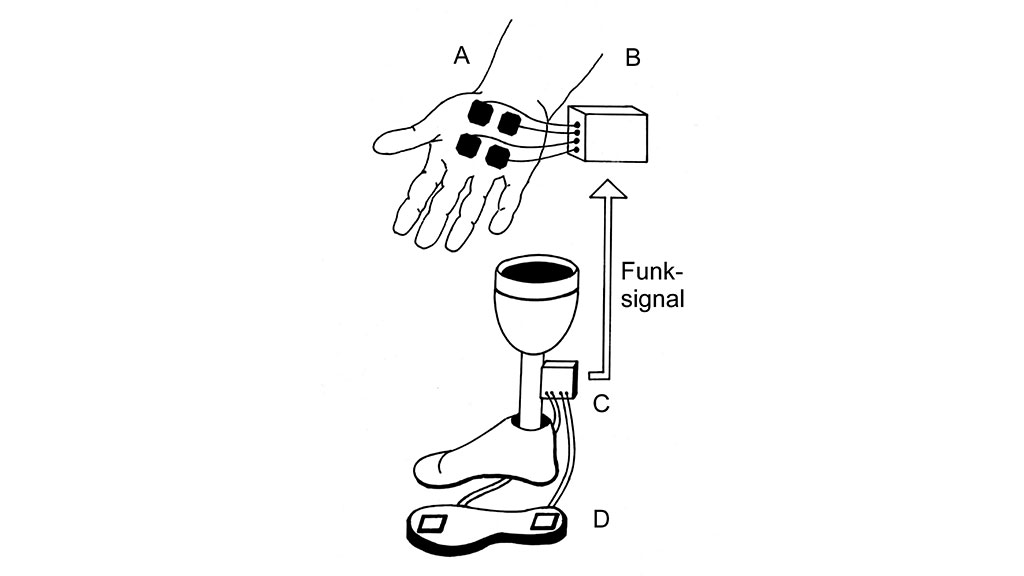 A

B

Funk-signal

C

D