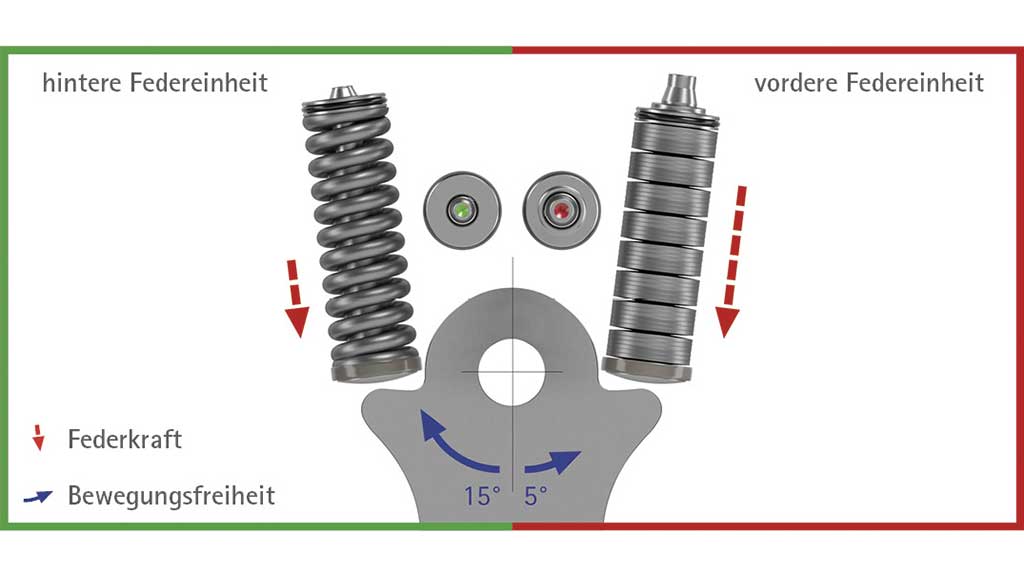 hintere Federeinheit

vordere Federeinheit

Federkraft

Bewegungsfreiheit

15°

5°