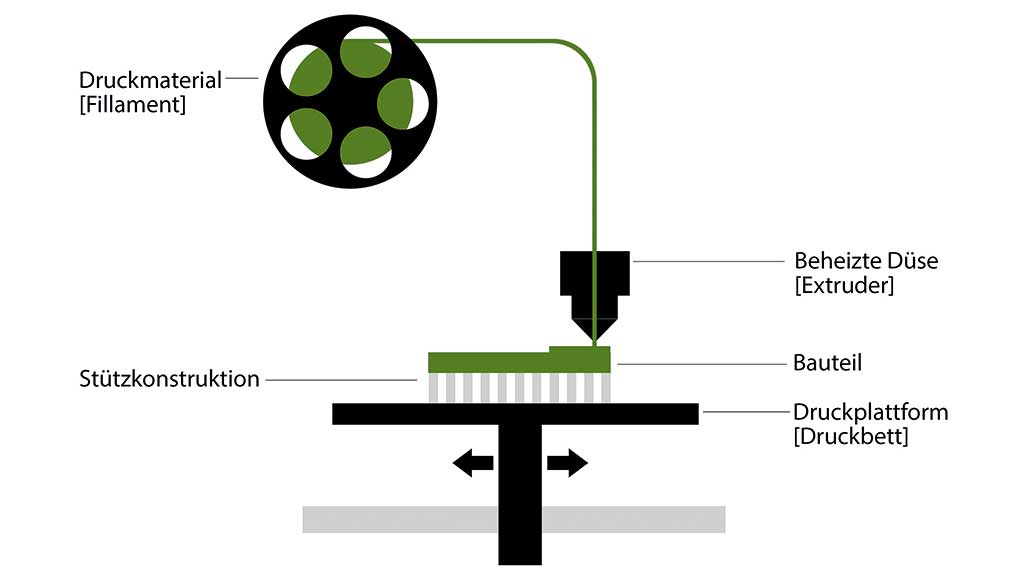 Druckmaterial
[Fillament]

Beheizte Düse
[Extruder]

Bauteil

Stützkonstruktion

Druckplattform
[Druckbett]