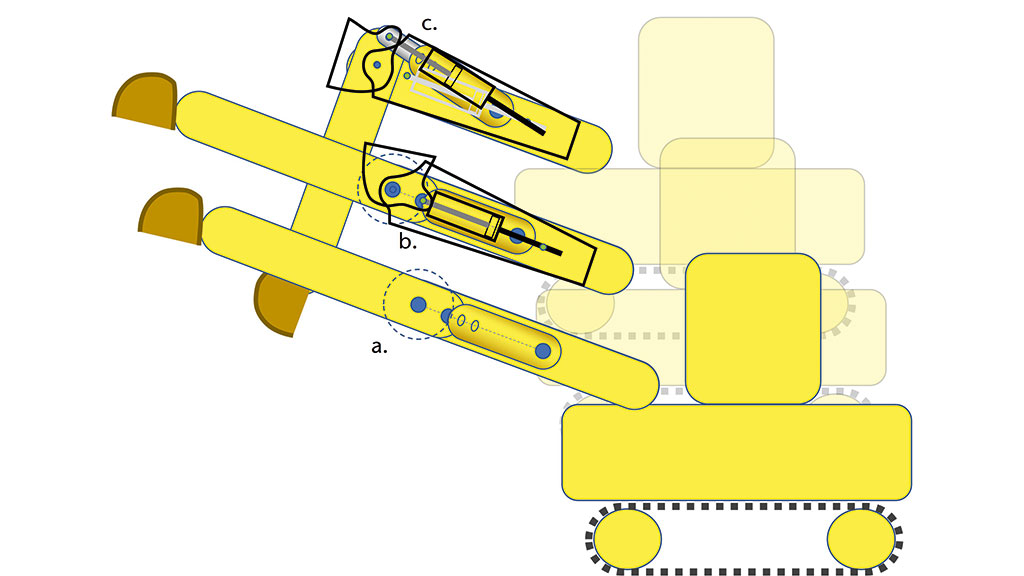 c.

b.

a.